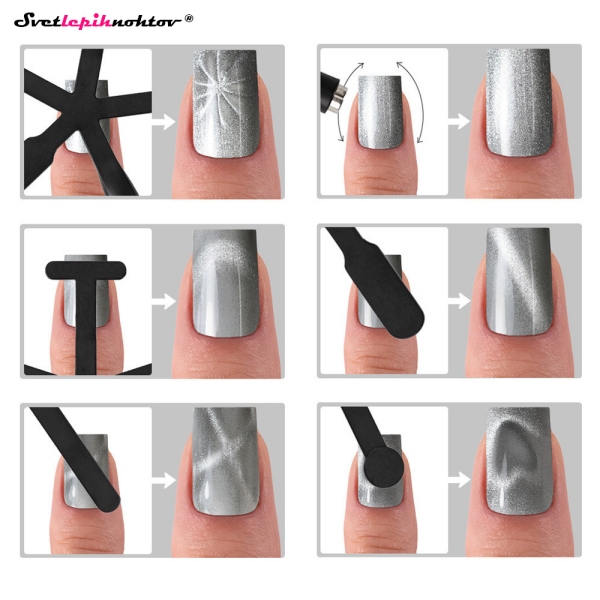 Svetlepihnohtov ®